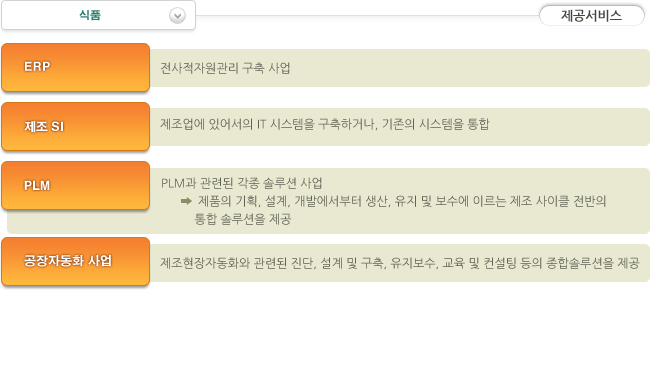 식품

제공서비스

ERP

전사적자원관리 구축 사업

제조 SI

제조업에 있어서의 IT 시스템을 구축하거나, 기존의 시스템을 통합

PLM

PLM과 관련된 각종 솔루션 사업
➡ 제품의 기획, 설계, 개발에서부터 생산, 유지 및 보수에 이르는 제조 사이클 전반의 통합 솔루션을 제공

공장자동화 사업

제조현장자동화와 관련된 진단, 설계 및 구축, 유지보수, 교육 및 컨설팅 등의 종합솔루션을 제공